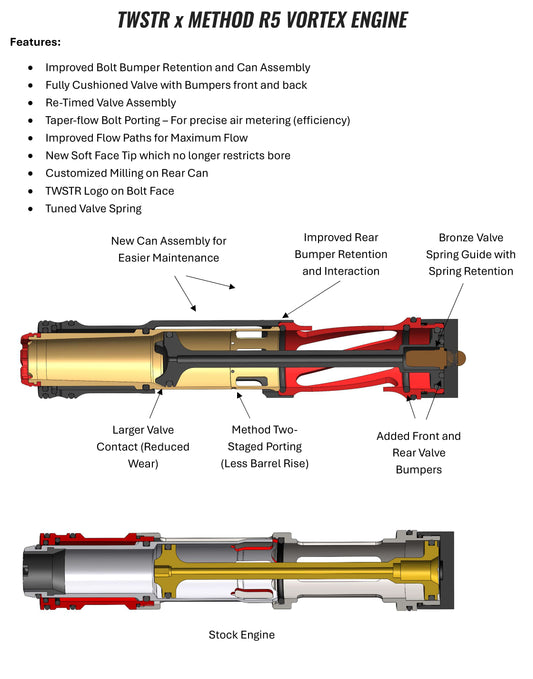 TWSTR x METHOD R5 VORTEX ENGINE

Features:

- Improved Bolt Bumper Retention and Can Assembly
- Fully Cushioned Valve with Bumpers front and back
- Re-Timed Valve Assembly
- Taper-flow Bolt Porting – For precise air metering (efficiency)
- Improved Flow Paths for Maximum Flow
- New Soft Face Tip which no longer restricts bore
- Customized Milling on Rear Can
- TWSTR Logo on Bolt Face
- Tuned Valve Spring

New Can Assembly for Easier Maintenance

Improved Rear Bumper Retention and Interaction

Bronze Valve Spring Guide with Spring Retention

Larger Valve Contact (Reduced Wear)

Method Two-Staged Porting (Less Barrel Rise)

Added Front and Rear Valve Bumpers

Stock Engine