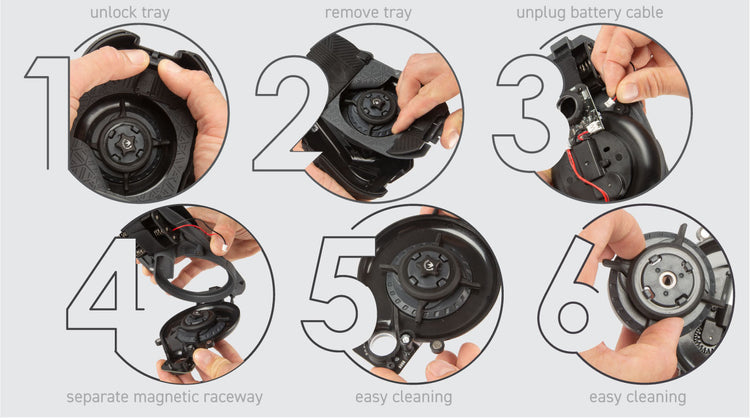 unlock tray

1

remove tray

2

unplug battery cable

3

4

separate magnetic raceway

5

easy cleaning

6

easy cleaning